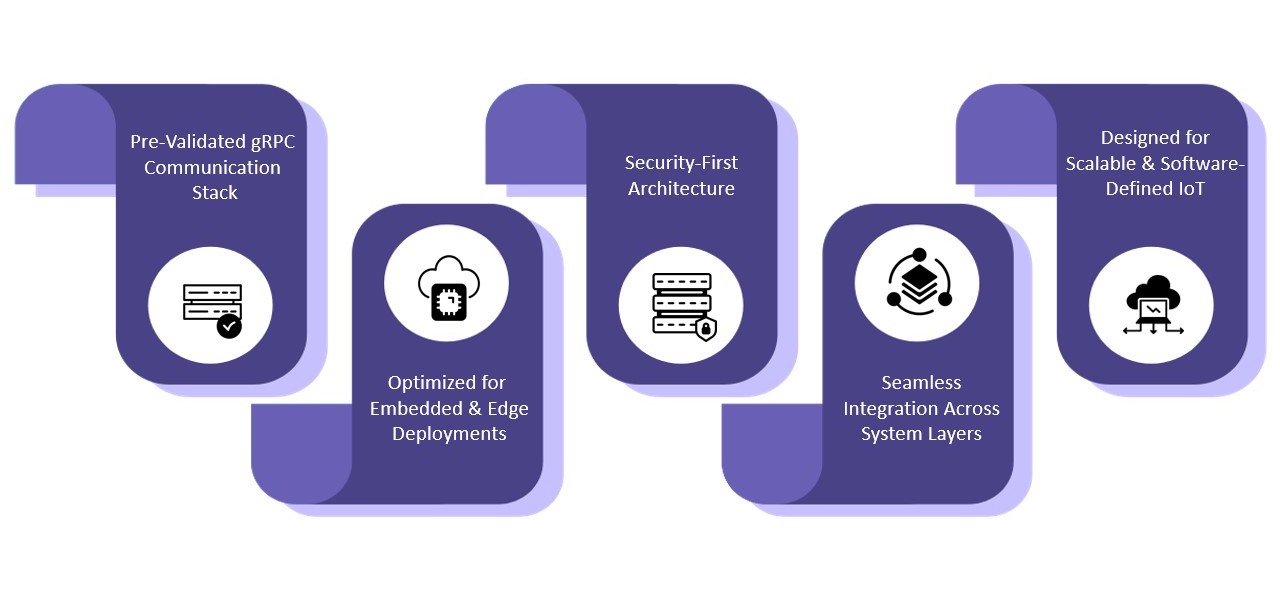 Pre-Validated gRPC Communication Stack

Optimized for Embedded & Edge Deployments

Security-First Architecture

Seamless Integration Across System Layers

Designed for Scalable & Software-Defined IoT